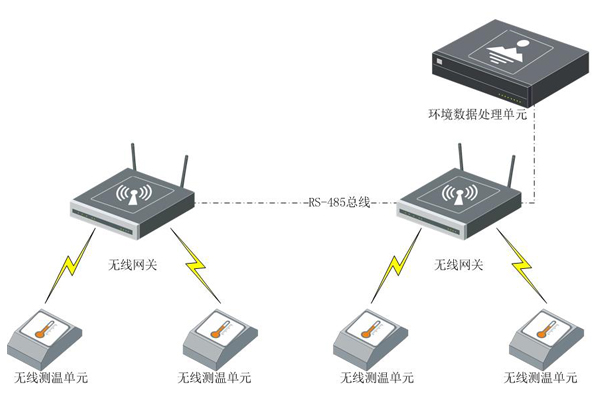 环境数据处理单元

RS-485总线

无线网关

无线网关

无线测温单元

无线测温单元

无线测温单元

无线测温单元